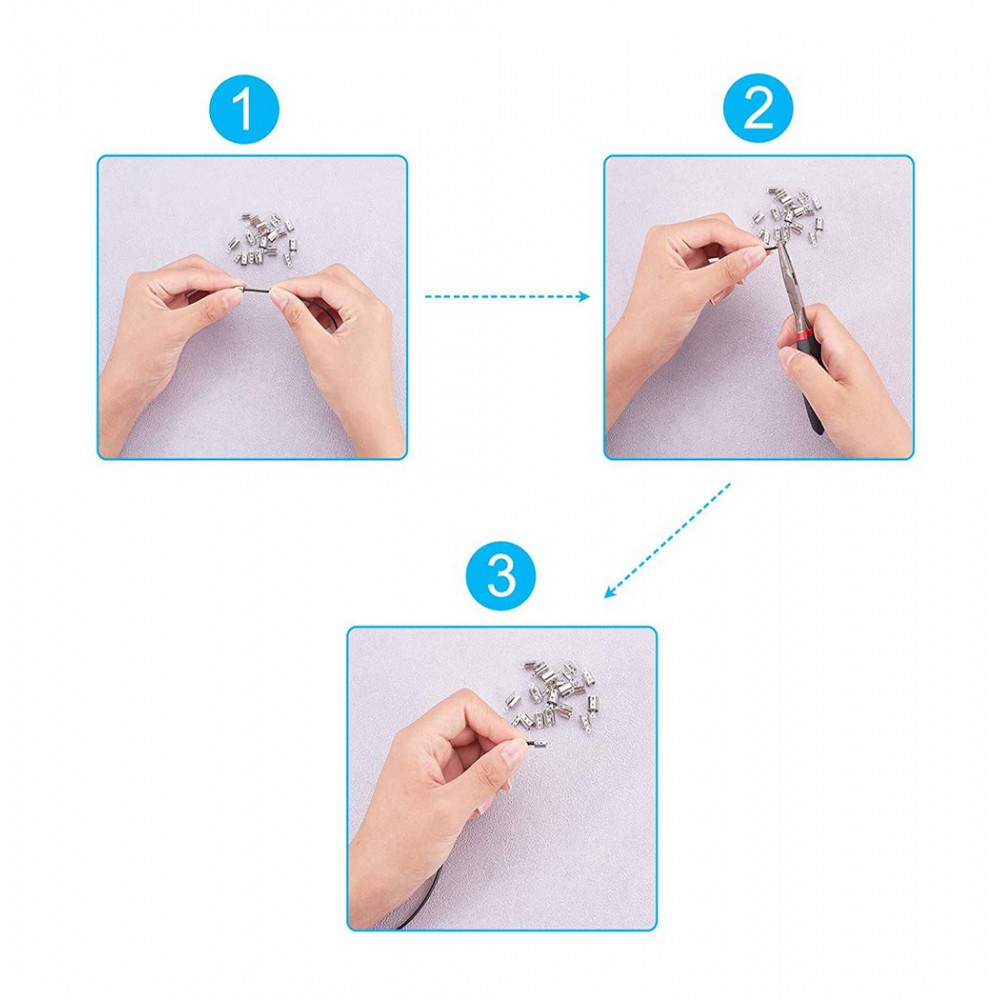 1

2

3